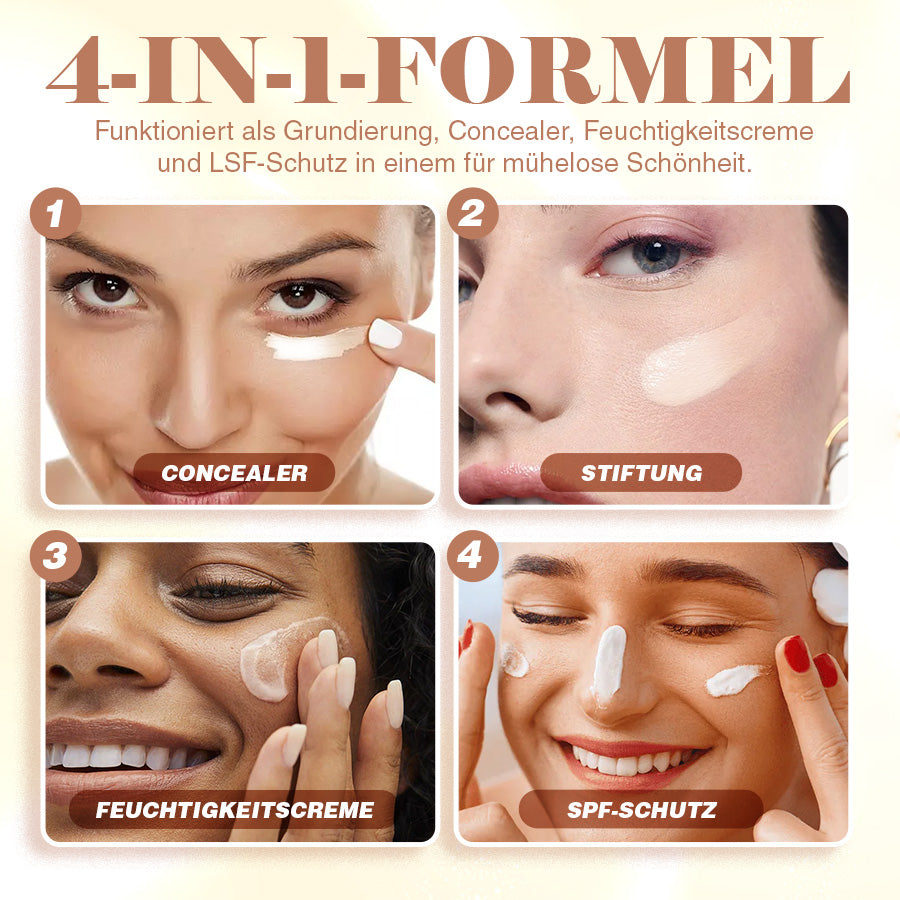 4-IN-1-FORMEL

Funktioniert als Grundierung, Concealer, Feuchtigkeitscreme und LSF-Schutz in einem für mühelose Schönheit.

1
CONCEALER

2
STIFTUNG

3
FEUCHTIGKEITSCREME

4
SPF-SCHUTZ