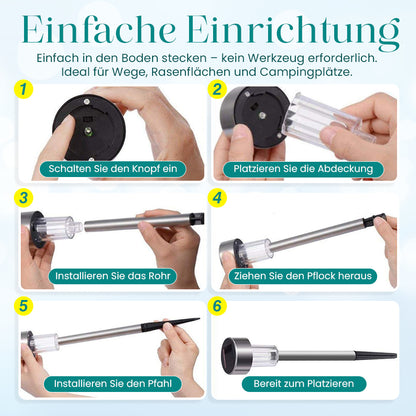 Einfache Einrichtung

Einfach in den Boden stecken – kein Werkzeug erforderlich. Ideal für Wege, Rasenflächen und Campingplätze.

1
Schalten Sie den Knopf ein

2
Platzieren Sie die Abdeckung

3
Installieren Sie das Rohr

4
Ziehen Sie den Pflock heraus

5
Installieren Sie den Pfahl

6
Bereit zum Platzieren