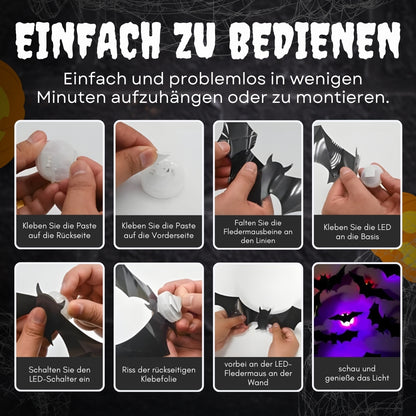 EINFACH ZU BEDIENEN

Einfach und problemlos in wenigen Minuten aufzuhängen oder zu montieren.

Kleben Sie die Paste auf die Rückseite

Kleben Sie die Paste auf die Vorderseite

Falten Sie die Fledermausbeine an den Linien

Kleben Sie die LED an die Basis

Schalten Sie den LED-Schalter ein

Riss der rückseitigen Klebefolie

vorbei an der LED-Fledermaus an der Wand

schau und genieße das Licht