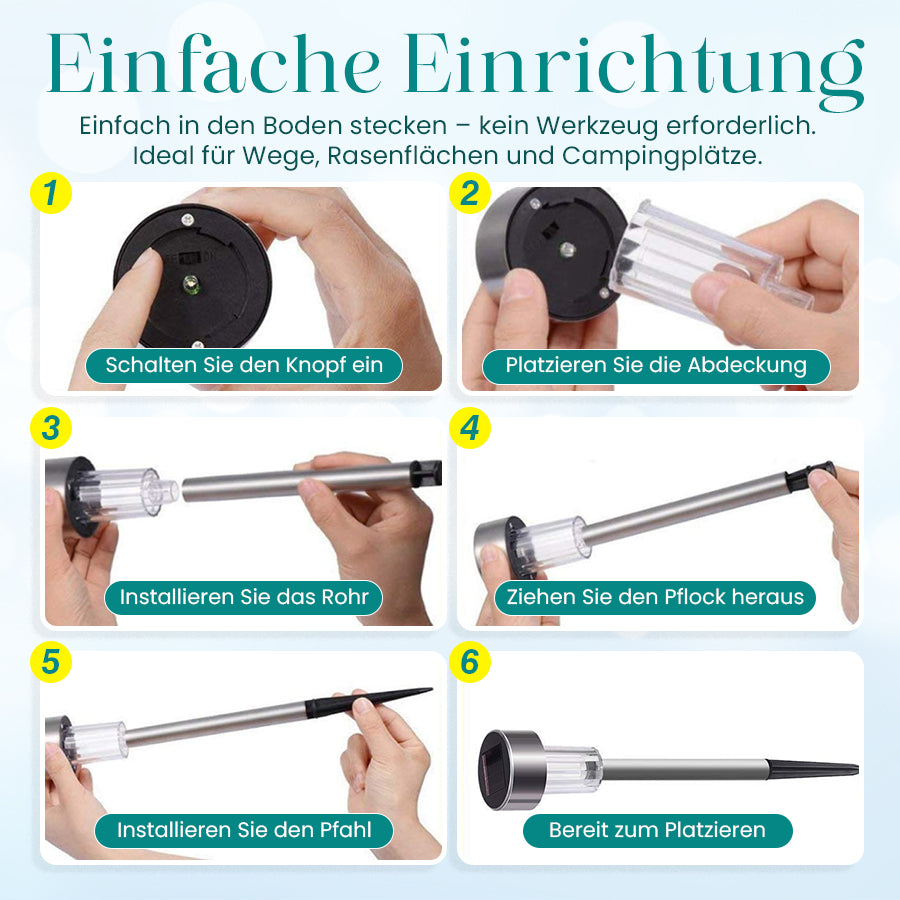 Einfache Einrichtung

Einfach in den Boden stecken – kein Werkzeug erforderlich. Ideal für Wege, Rasenflächen und Campingplätze.

1
Schalten Sie den Knopf ein

2
Platzieren Sie die Abdeckung

3
Installieren Sie das Rohr

4
Ziehen Sie den Pflock heraus

5
Installieren Sie den Pfahl

6
Bereit zum Platzieren