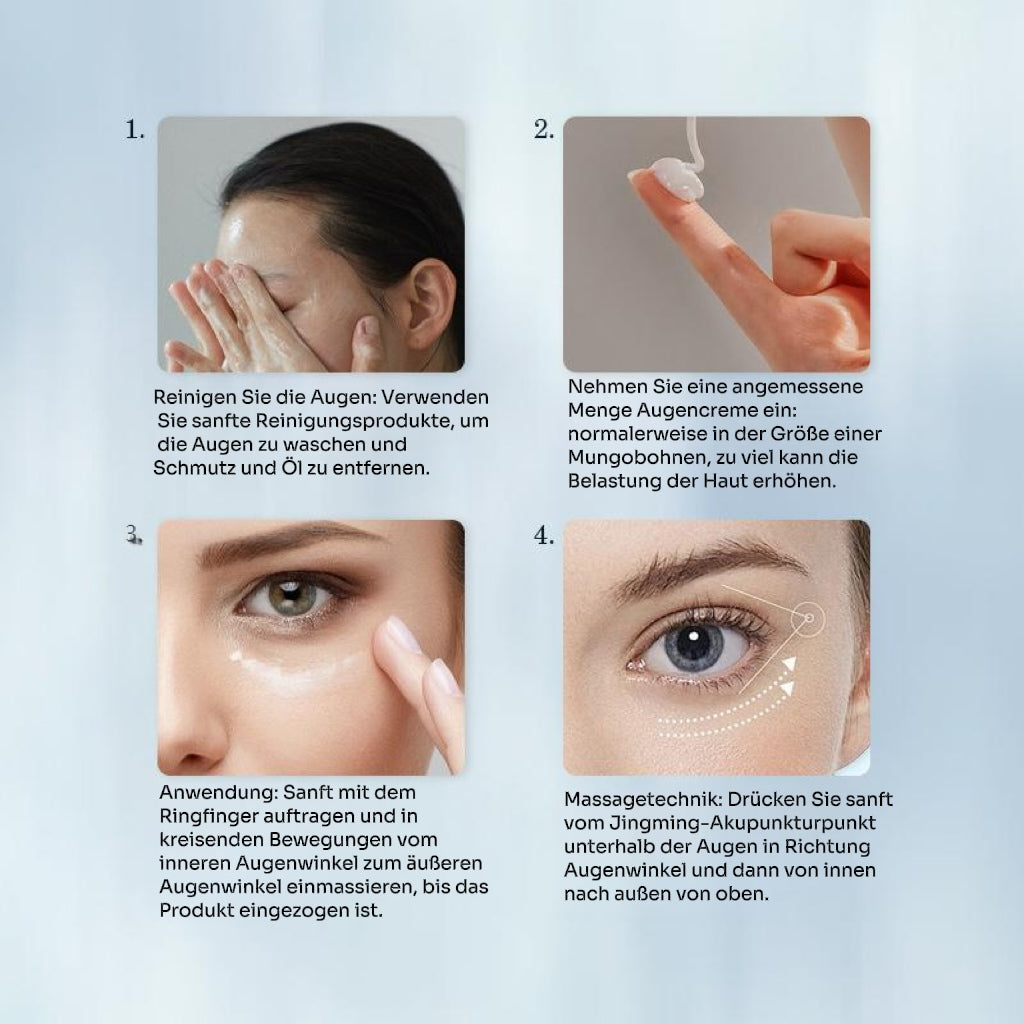 1.

Reinigen Sie die Augen: Verwenden Sie sanfte Reinigungsprodukte, um die Augen zu waschen und Schmutz und Öl zu entfernen.

2.

Nehmen Sie eine angemessene Menge Augencreme ein: normalerweise in der Größe einer Mungobohnen, zu viel kann die Belastung der Haut erhöhen.

3.

Anwendung: Sanft mit dem Ringfinger auftragen und in kreisenden Bewegungen vom inneren Augenwinkel zum äußeren Augenwinkel einmassieren, bis das Produkt eingezogen ist.

4.

Massagetechnik: Drücken Sie sanft vom Jingming-Akupunkturpunkt unterhalb der Augen in Richtung Augenwinkel und dann von innen nach außen von oben.