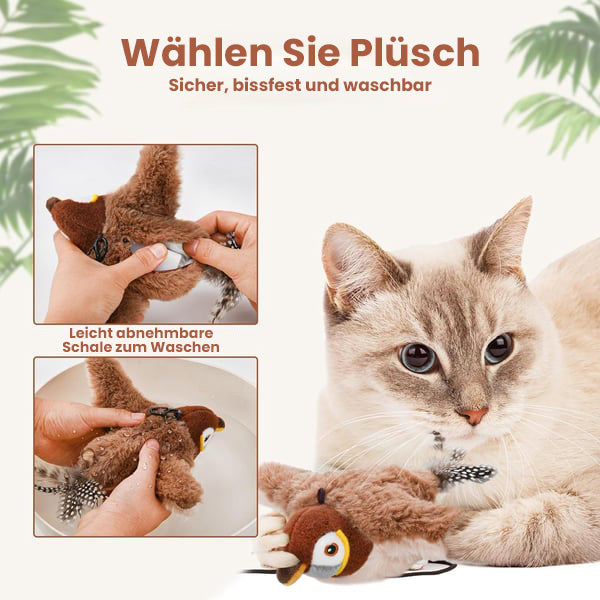 Wählen Sie Plüsch
Sicher, bissfest und waschbar

Leicht abnehmbare Schale zum Waschen