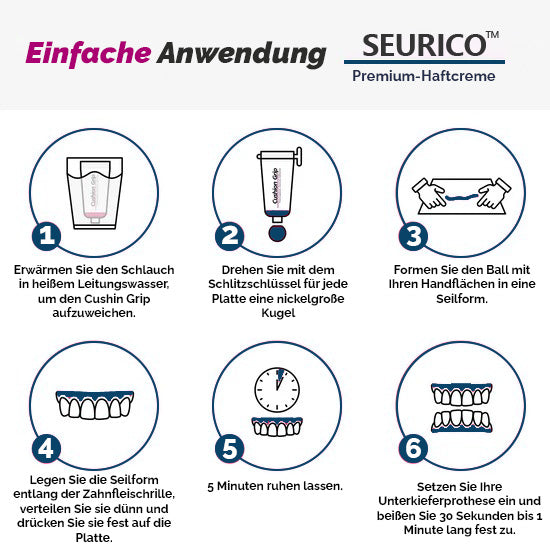 Einfache Anwendung

SEURICO™
Premium-Haftcreme

Cushion Grip

1

Erwärmen Sie den Schlauch in heißem Leitungswasser, um den Cushin Grip aufzuweichen.

Cushion Grip

2

Drehen Sie mit dem Schlitzschlüssel für jede Platte eine nickelgroße Kugel

3

Formen Sie den Ball mit Ihren Handflächen in eine Seilform.

4

Legen Sie die Seilform entlang der Zahnfleischrille, verteilen Sie sie dünn und drücken Sie sie fest auf die Platte.

5

5 Minuten ruhen lassen.

6

Setzen Sie Ihre Unterkieferprothese ein und beißen Sie 30 Sekunden bis 1 Minute lang fest zu.