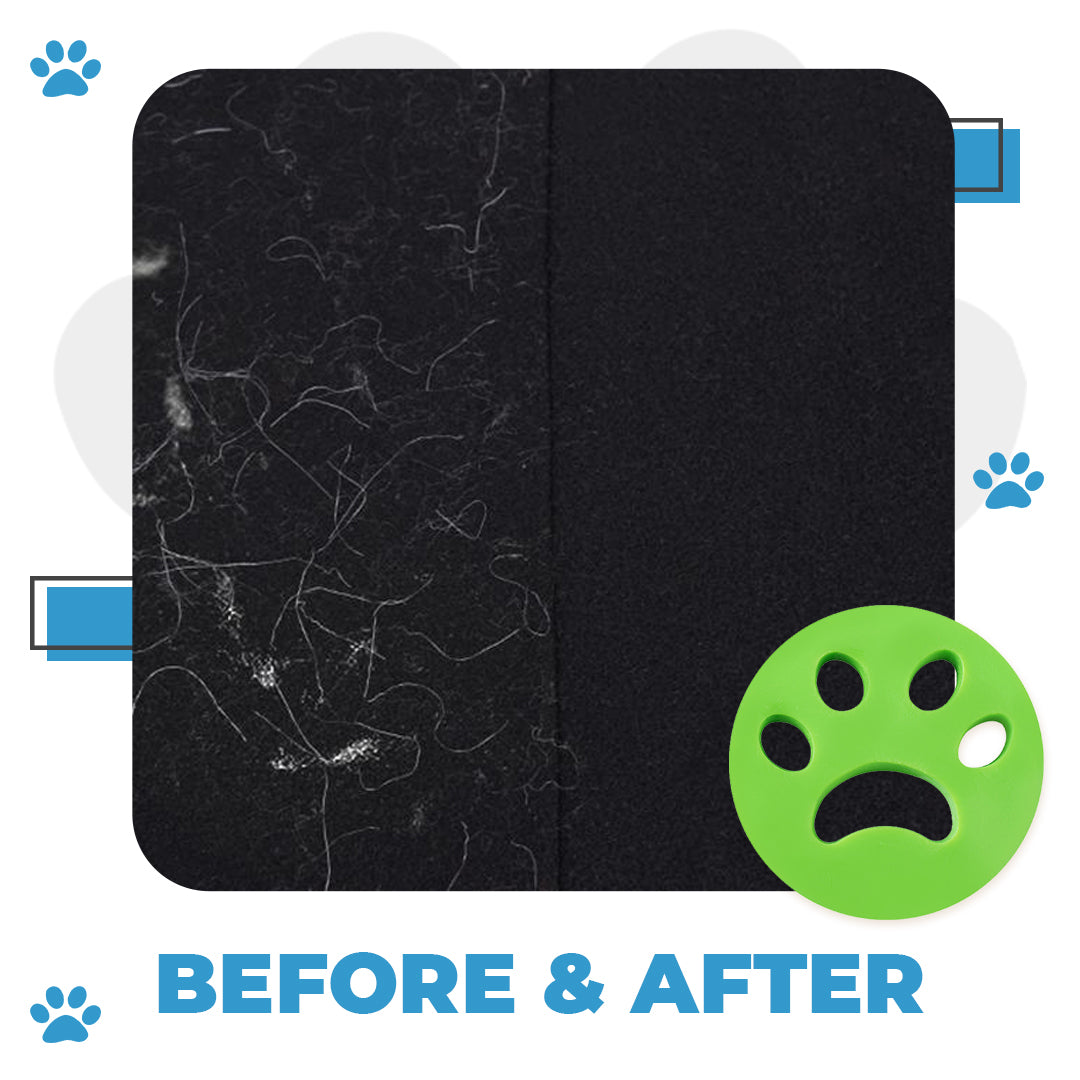 BEFORE & AFTER