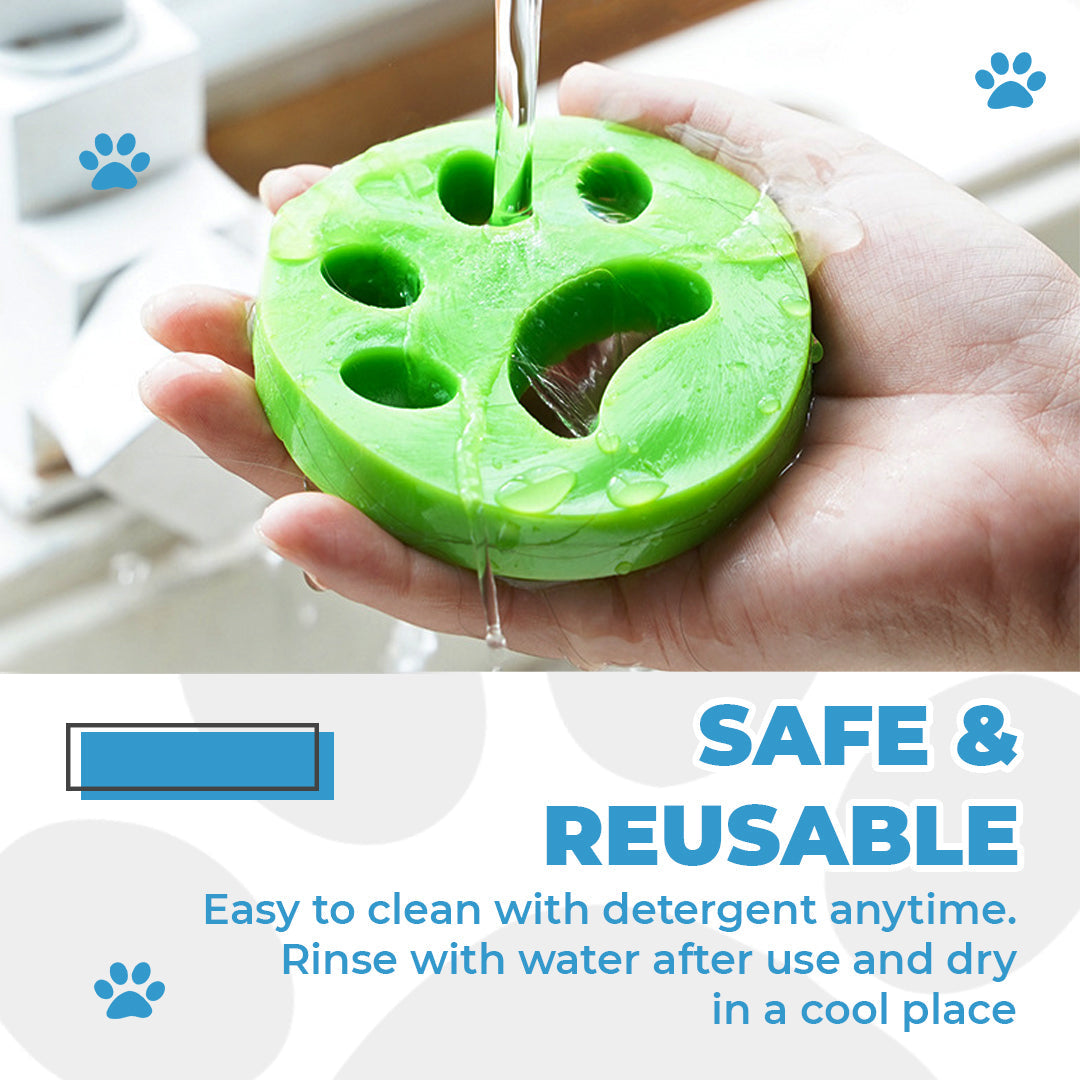 SAFE & REUSABLE

Easy to clean with detergent anytime. Rinse with water after use and dry in a cool place